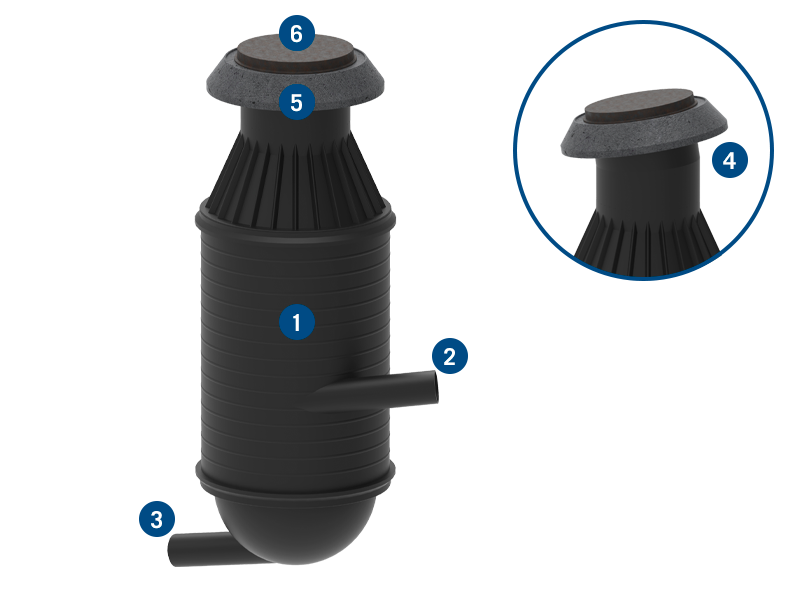 6
5
4
1
2
3