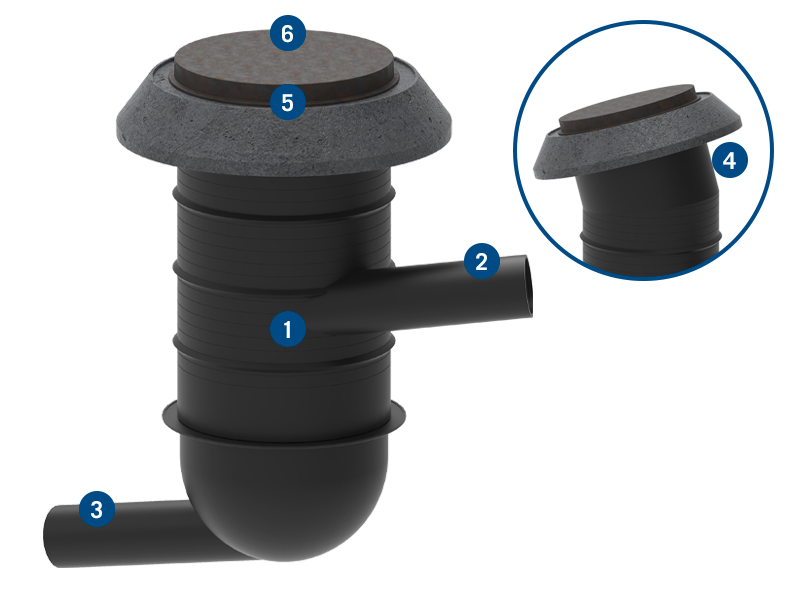 6
5
4
2
1
3