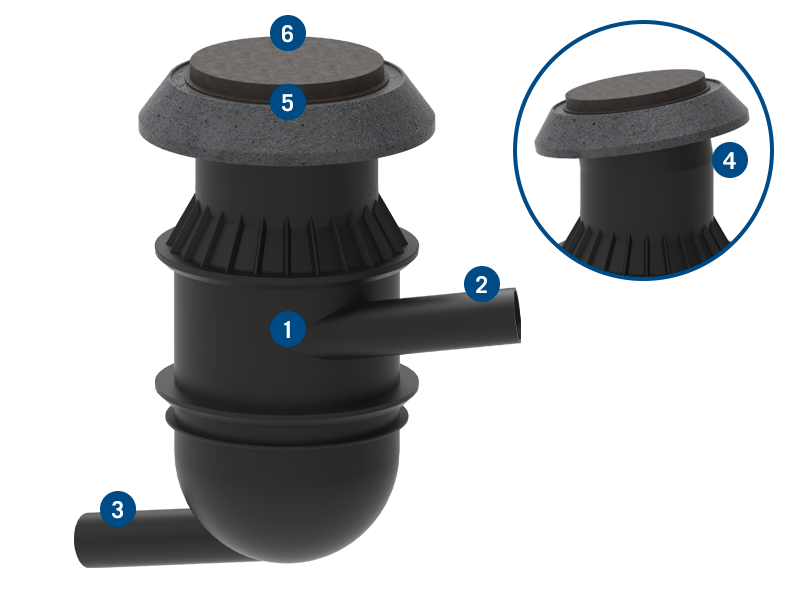 6
5
4
2
1
3