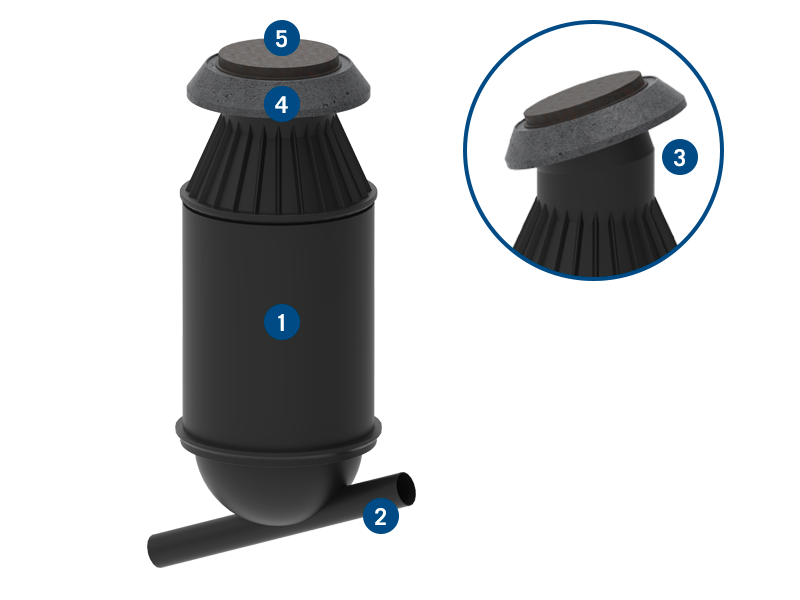 5
4
3
1
2