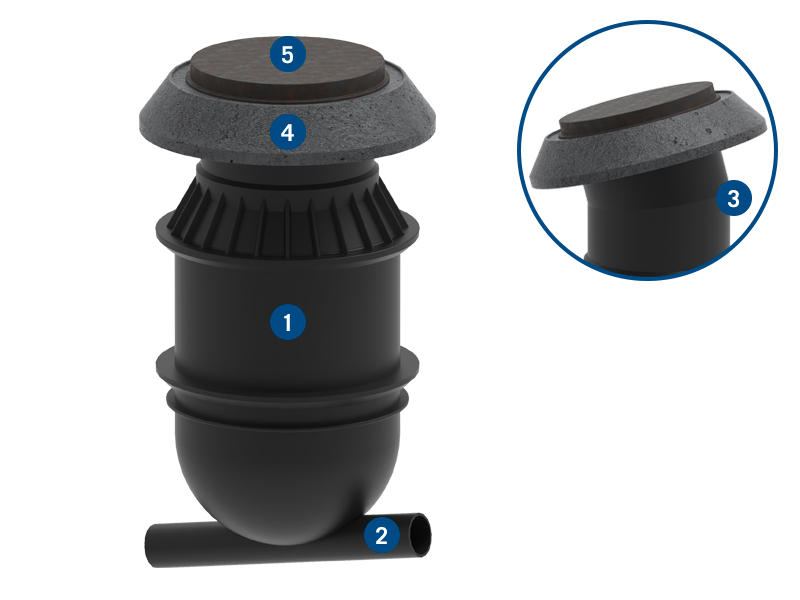 5
4
1
2
3